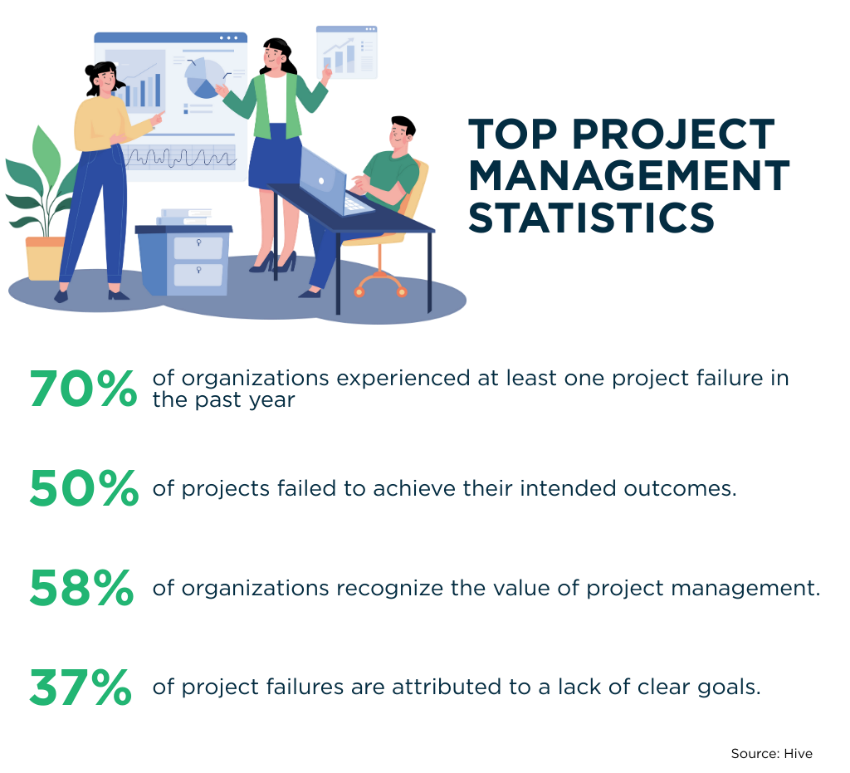 TOP PROJECT MANAGEMENT STATISTICS

70% of organizations experienced at least one project failure in the past year

50% of projects failed to achieve their intended outcomes.

58% of organizations recognize the value of project management.

37% of project failures are attributed to a lack of clear goals.

Source: Hive